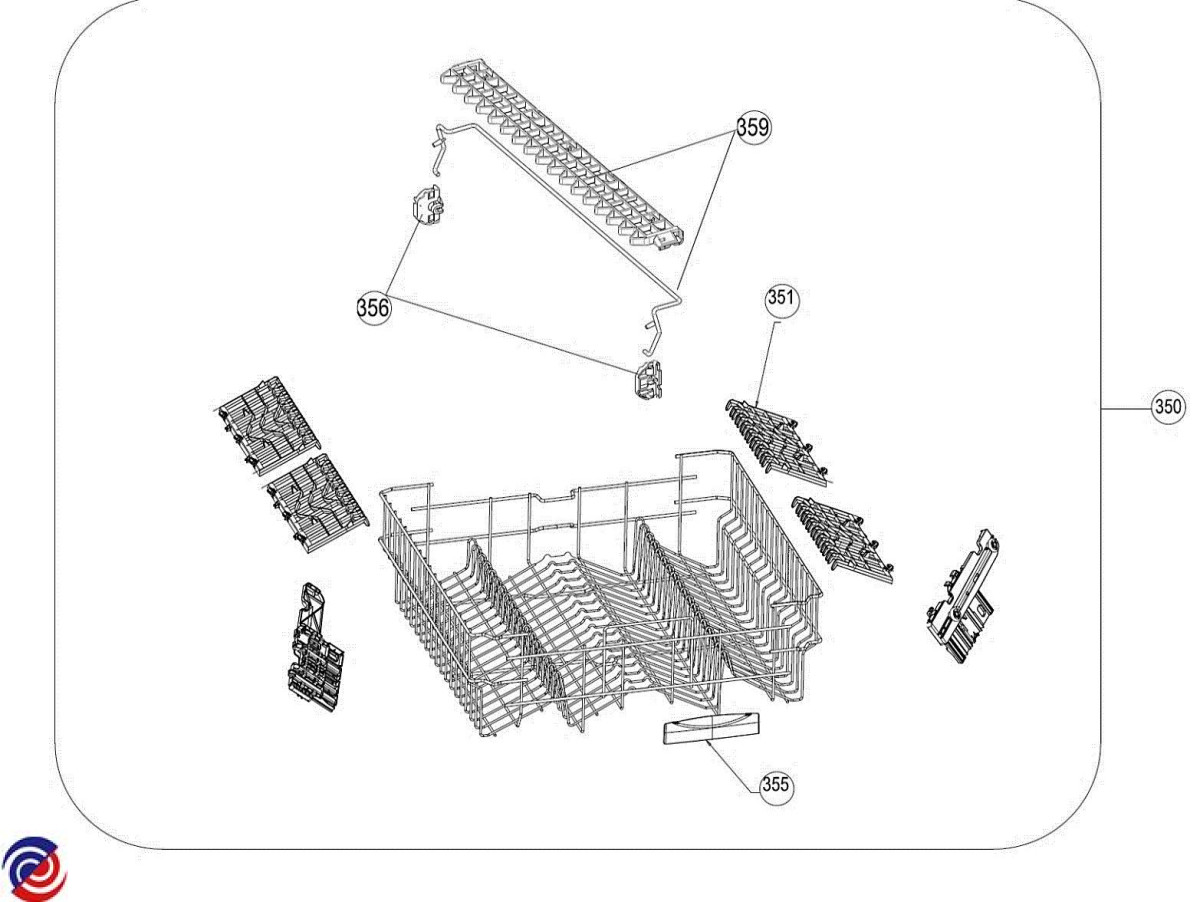 359
356
351
350
355